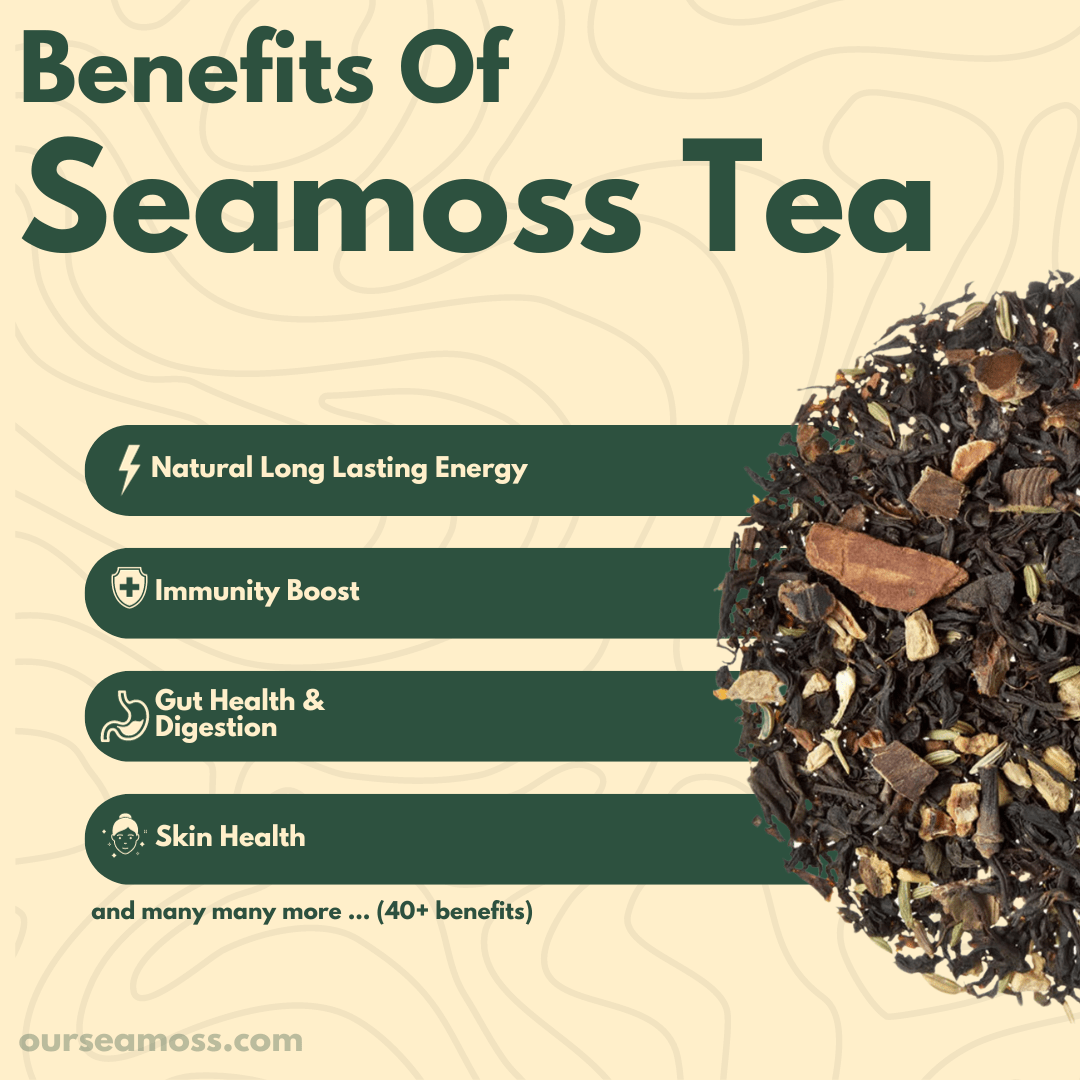 Benefits Of
Seamoss Tea

Natural Long Lasting Energy

Immunity Boost

Gut Health & Digestion

Skin Health

and many many more ... (40+ benefits)

ourseamoss.com